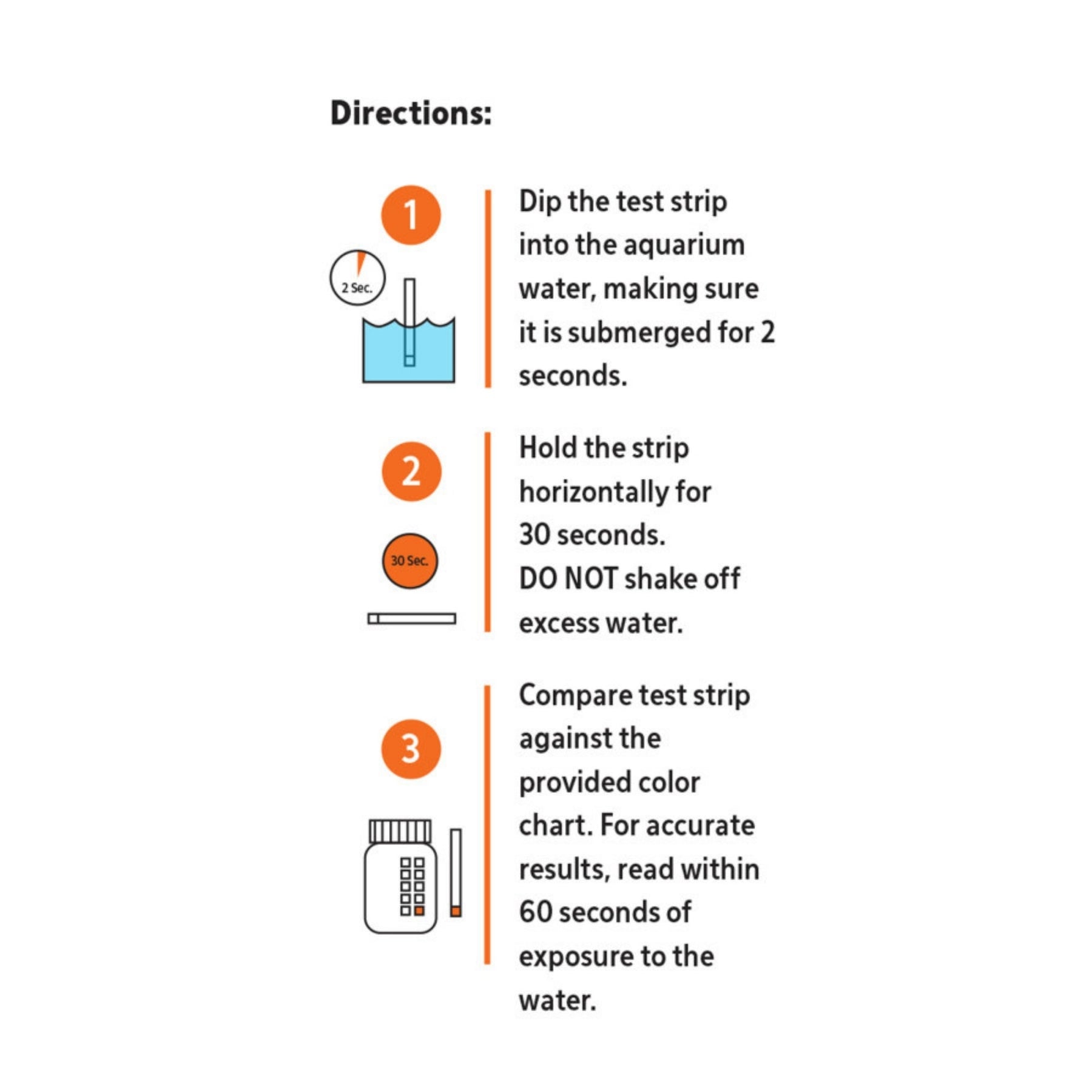 Directions:

1

2 Sec.

Dip the test strip into the aquarium water, making sure it is submerged for 2 seconds.

2

30 Sec.

Hold the strip horizontally for 30 seconds. DO NOT shake off excess water.

3

Compare test strip against the provided color chart. For accurate results, read within 60 seconds of exposure to the water.