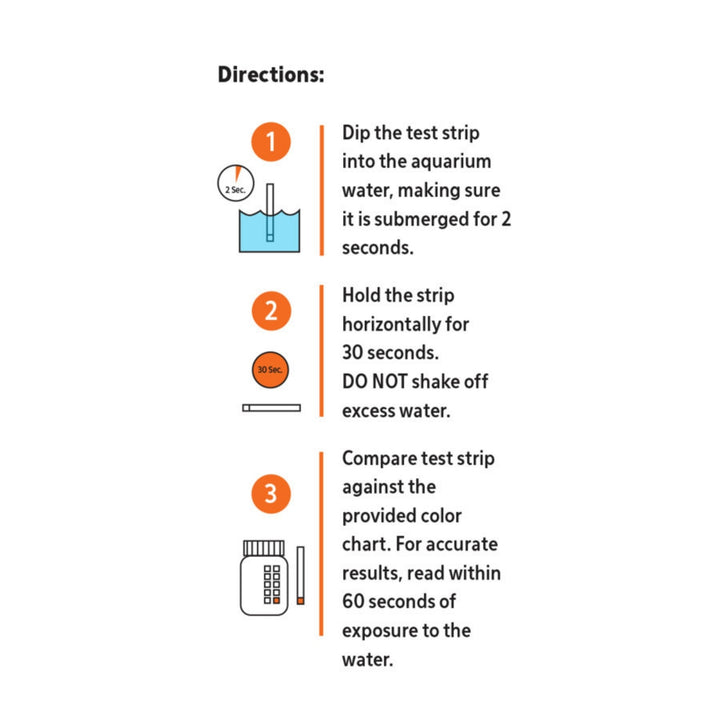 Directions:

1

2 Sec.

Dip the test strip into the aquarium water, making sure it is submerged for 2 seconds.

2

30 Sec.

Hold the strip horizontally for 30 seconds. DO NOT shake off excess water.

3

Compare test strip against the provided color chart. For accurate results, read within 60 seconds of exposure to the water.