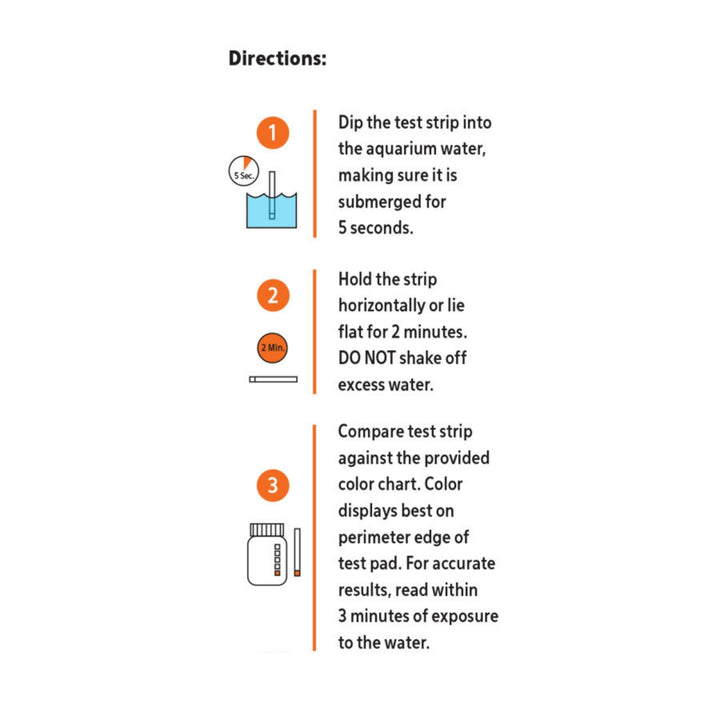 Directions:

1

5 Sec.

Dip the test strip into the aquarium water, making sure it is submerged for 5 seconds.

2

2 Min.

Hold the strip horizontally or lie flat for 2 minutes. DO NOT shake off excess water.

3

Compare test strip against the provided color chart. Color displays best on perimeter edge of test pad. For accurate results, read within 3 minutes of exposure to the water.