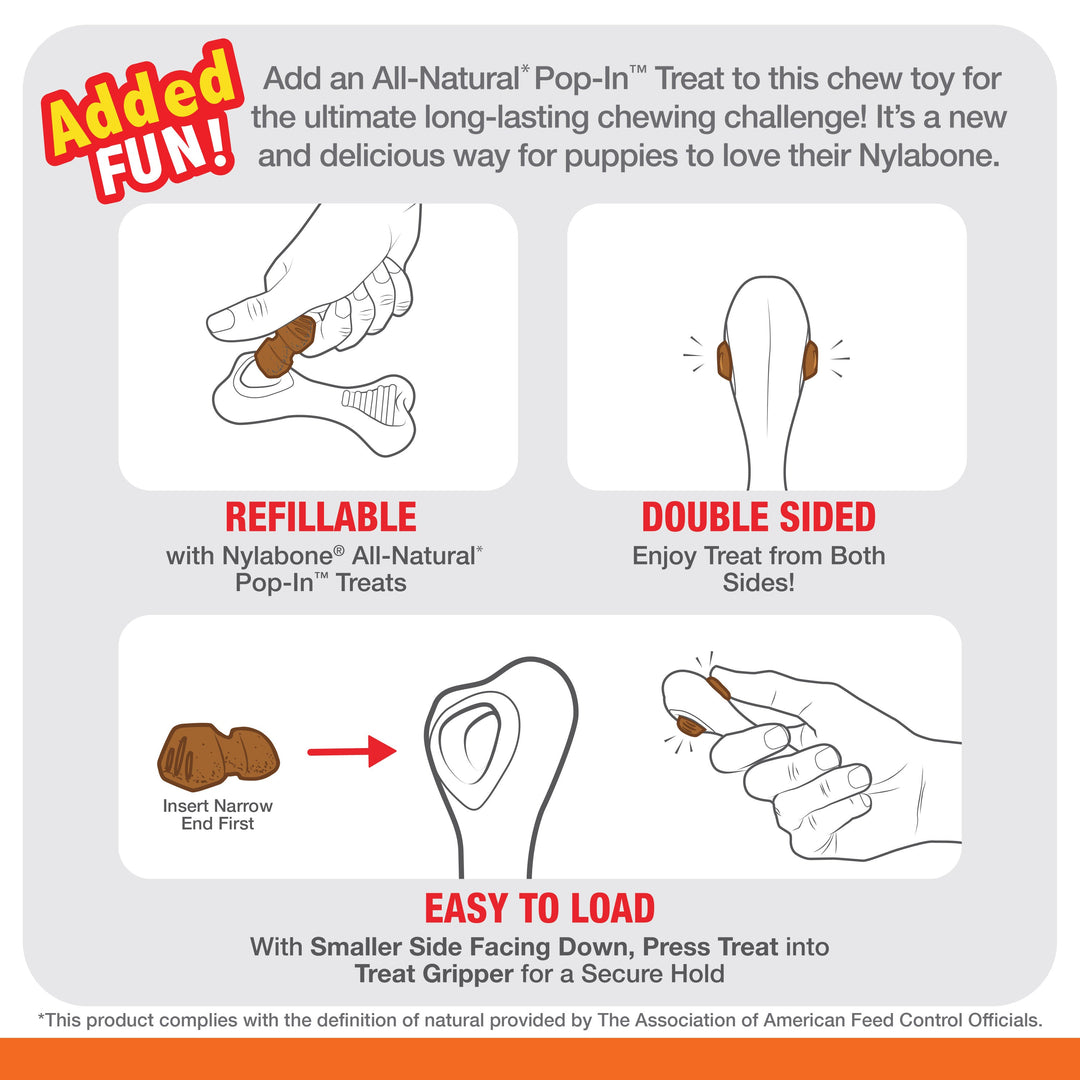 Added FUN!

Add an All-Natural* Pop-In™ Treat to this chew toy for the ultimate long-lasting chewing challenge! It's a new and delicious way for puppies to love their Nylabone.

REFILLABLE
with Nylabone® All-Natural* Pop-In™ Treats

DOUBLE SIDED
Enjoy Treat from Both Sides!

Insert Narrow End First

EASY TO LOAD
With Smaller Side Facing Down, Press Treat into Treat Gripper for a Secure Hold

*This product complies with the definition of natural provided by The Association of American Feed Control Officials.