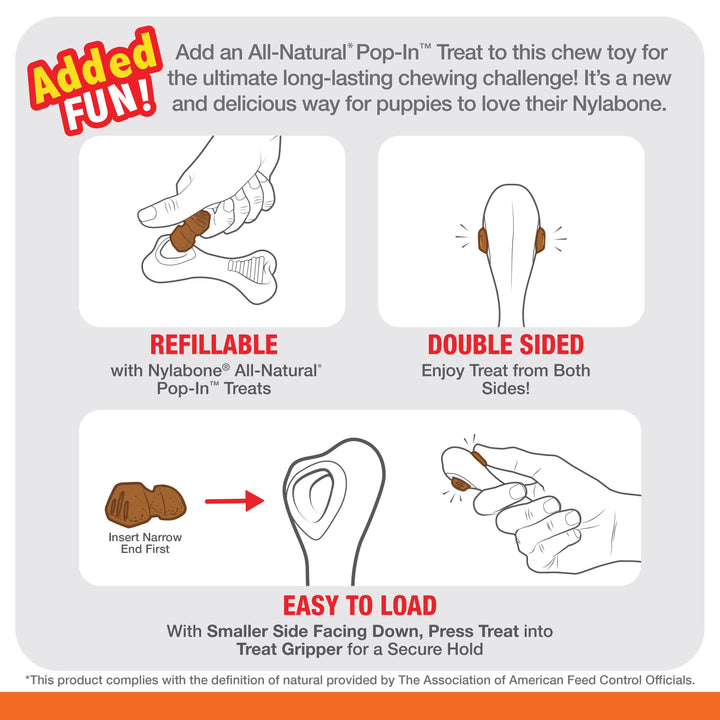 Added FUN!

Add an All-Natural* Pop-In™ Treat to this chew toy for the ultimate long-lasting chewing challenge! It's a new and delicious way for puppies to love their Nylabone.

REFILLABLE
with Nylabone® All-Natural* Pop-In™ Treats

DOUBLE SIDED
Enjoy Treat from Both Sides!

Insert Narrow End First

EASY TO LOAD
With Smaller Side Facing Down, Press Treat into Treat Gripper for a Secure Hold

*This product complies with the definition of natural provided by The Association of American Feed Control Officials.