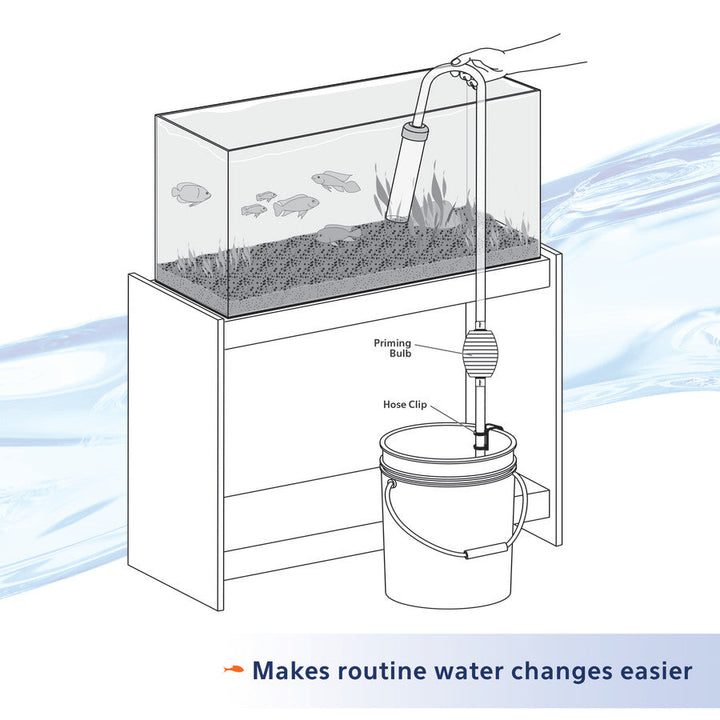 Priming Bulb

Hose Clip

Makes routine water changes easier