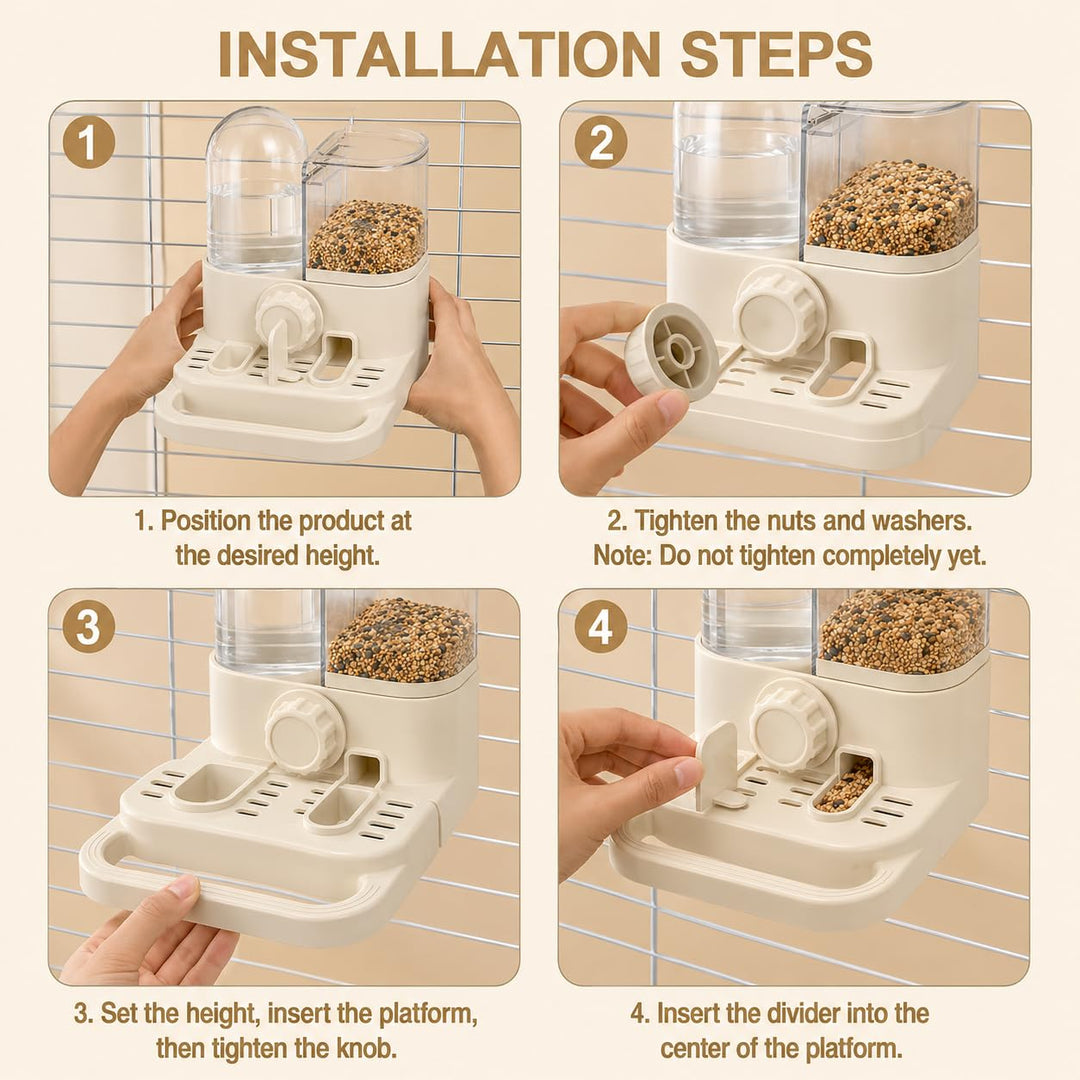 INSTALLATION STEPS

1

1. Position the product at the desired height.

2

2. Tighten the nuts and washers. Note: Do not tighten completely yet.

3

3. Set the height, insert the platform, then tighten the knob.

4

4. Insert the divider into the center of the platform.