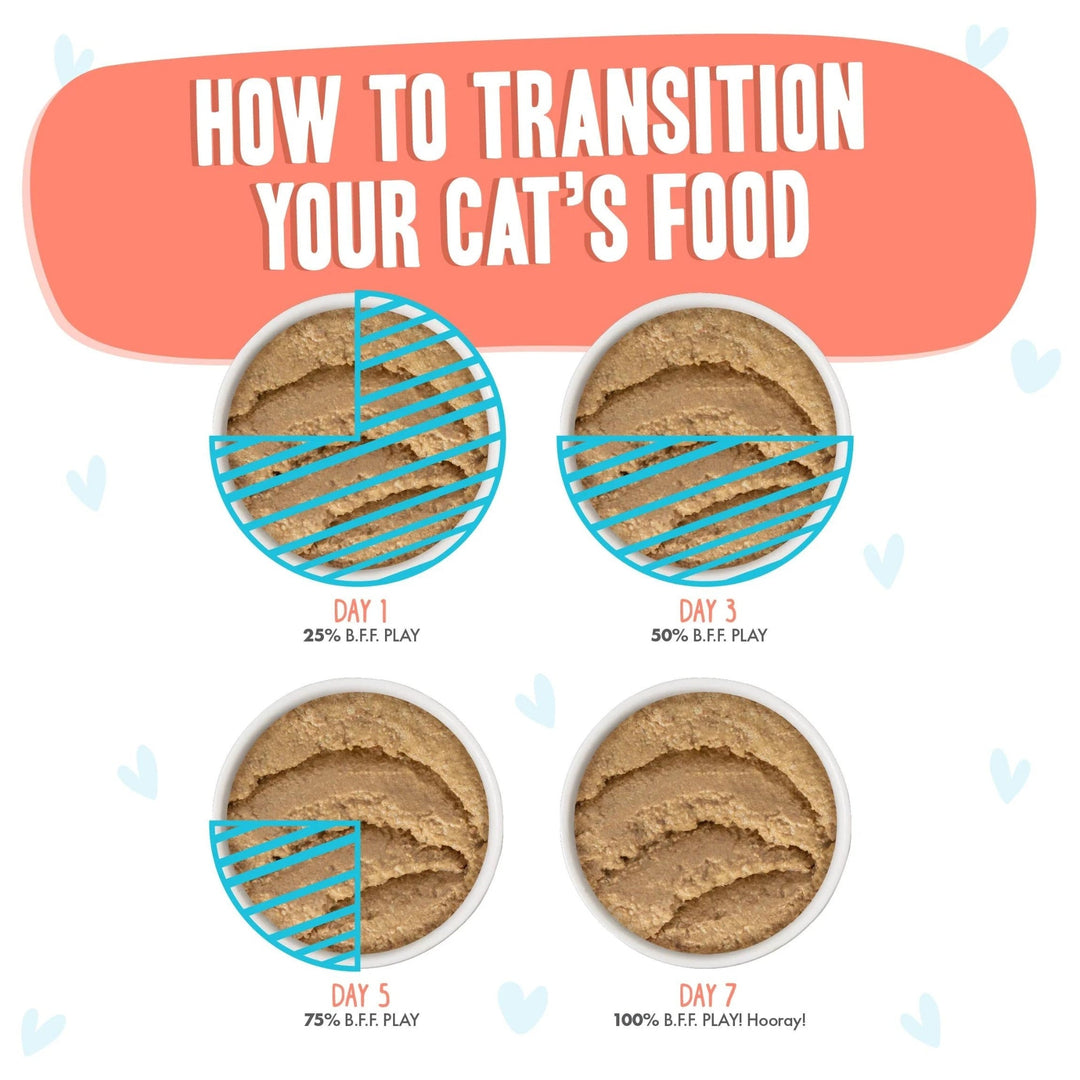 HOW TO TRANSITION YOUR CAT'S FOOD

DAY 1
25% B.F.F. PLAY

DAY 3
50% B.F.F. PLAY

DAY 5
75% B.F.F. PLAY

DAY 7
100% B.F.F. PLAY! Hooray!