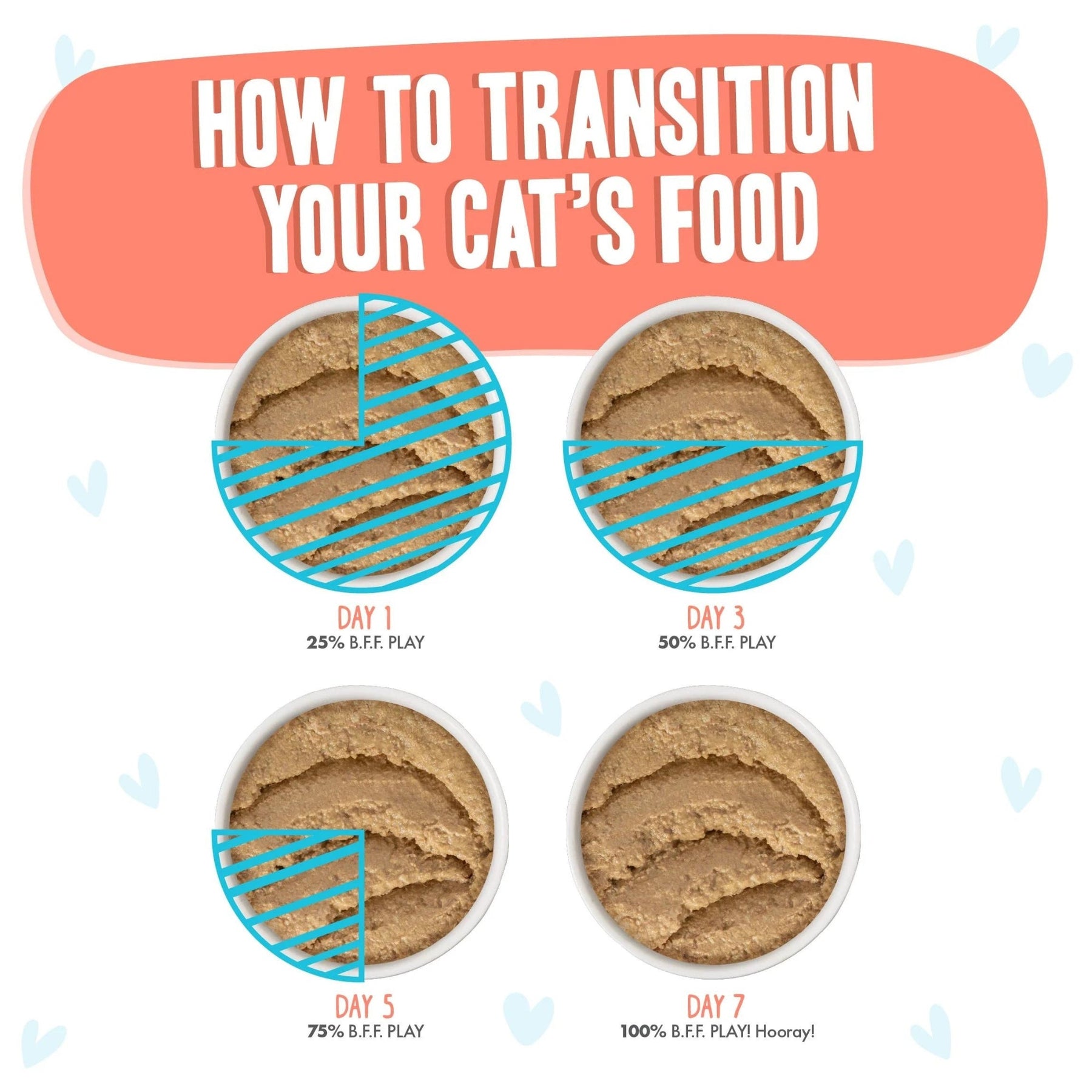 HOW TO TRANSITION YOUR CAT'S FOOD

DAY 1
25% B.F.F. PLAY

DAY 3
50% B.F.F. PLAY

DAY 5
75% B.F.F. PLAY

DAY 7
100% B.F.F. PLAY! Hooray!