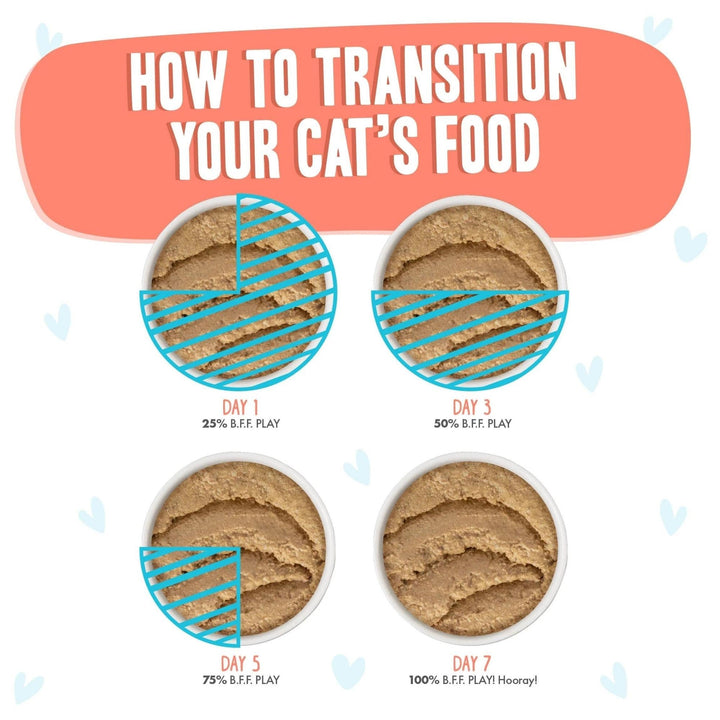 HOW TO TRANSITION YOUR CAT'S FOOD

DAY 1
25% B.F.F. PLAY

DAY 3
50% B.F.F. PLAY

DAY 5
75% B.F.F. PLAY

DAY 7
100% B.F.F. PLAY! Hooray!