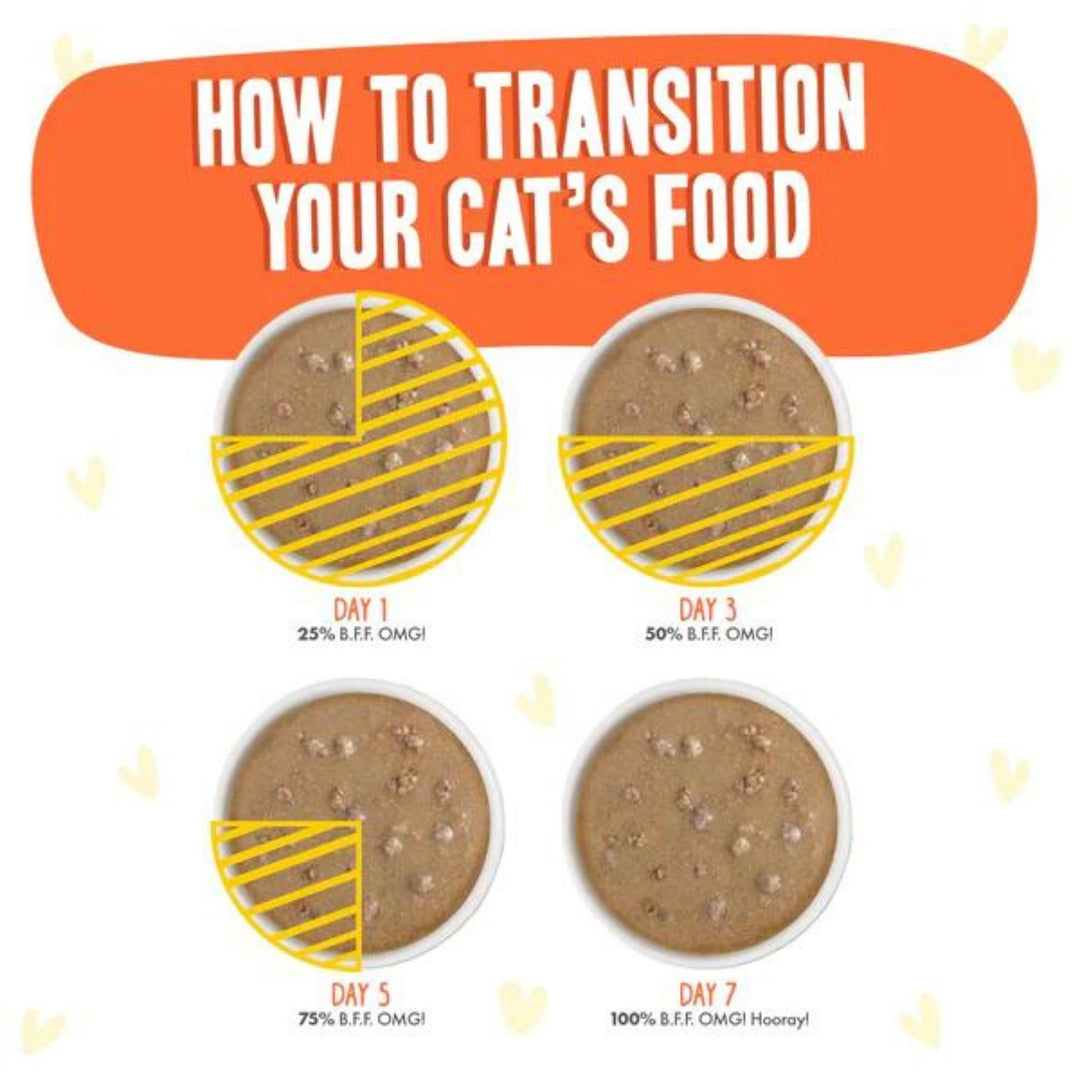 HOW TO TRANSITION YOUR CAT'S FOOD

DAY 1
25% B.F.F. OMG!

DAY 3
50% B.F.F. OMG!

DAY 5
75% B.F.F. OMG!

DAY 7
100% B.F.F. OMG! Hooray!