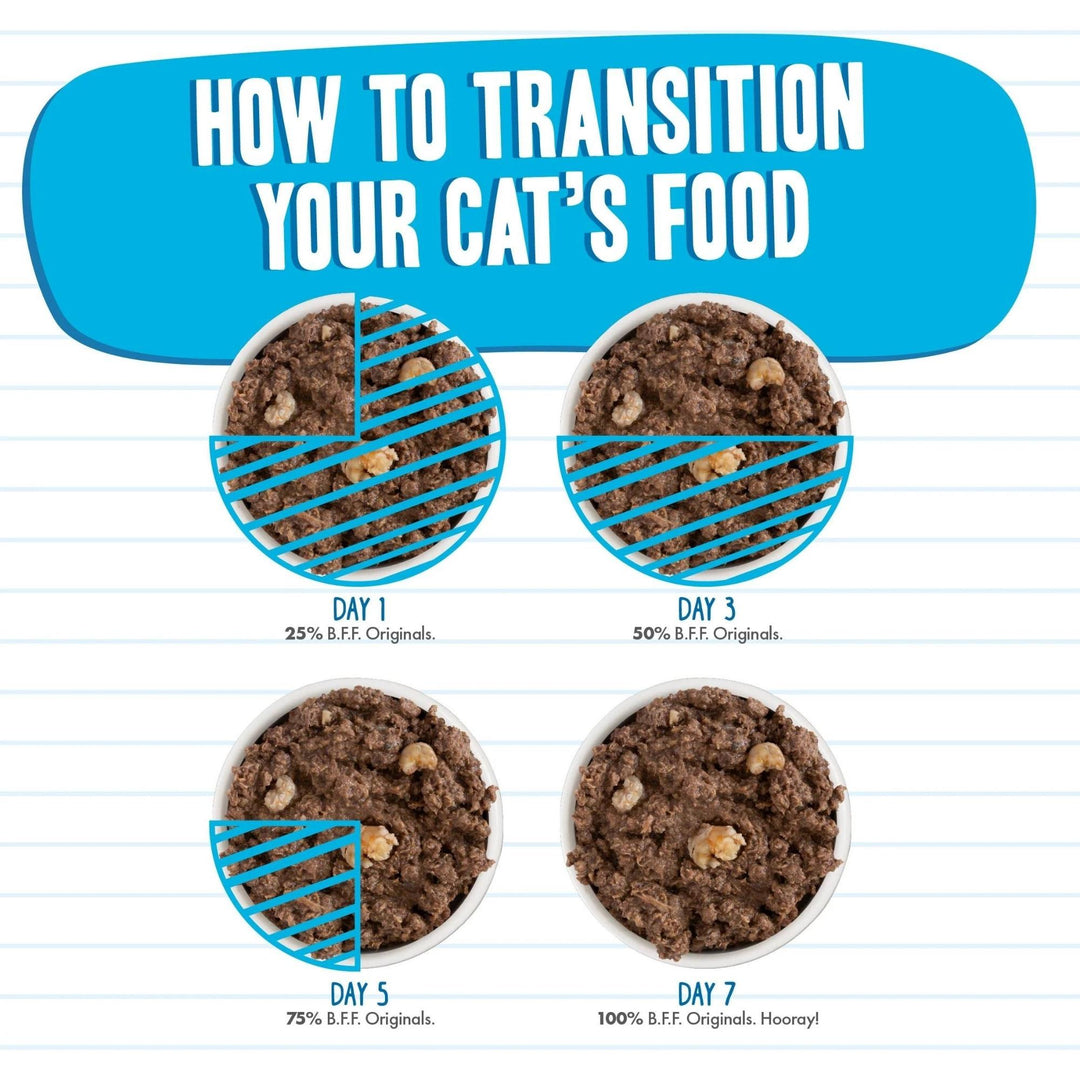 HOW TO TRANSITION YOUR CAT'S FOOD

DAY 1
25% B.F.F. Originals.

DAY 3
50% B.F.F. Originals.

DAY 5
75% B.F.F. Originals.

DAY 7
100% B.F.F. Originals. Hooray!