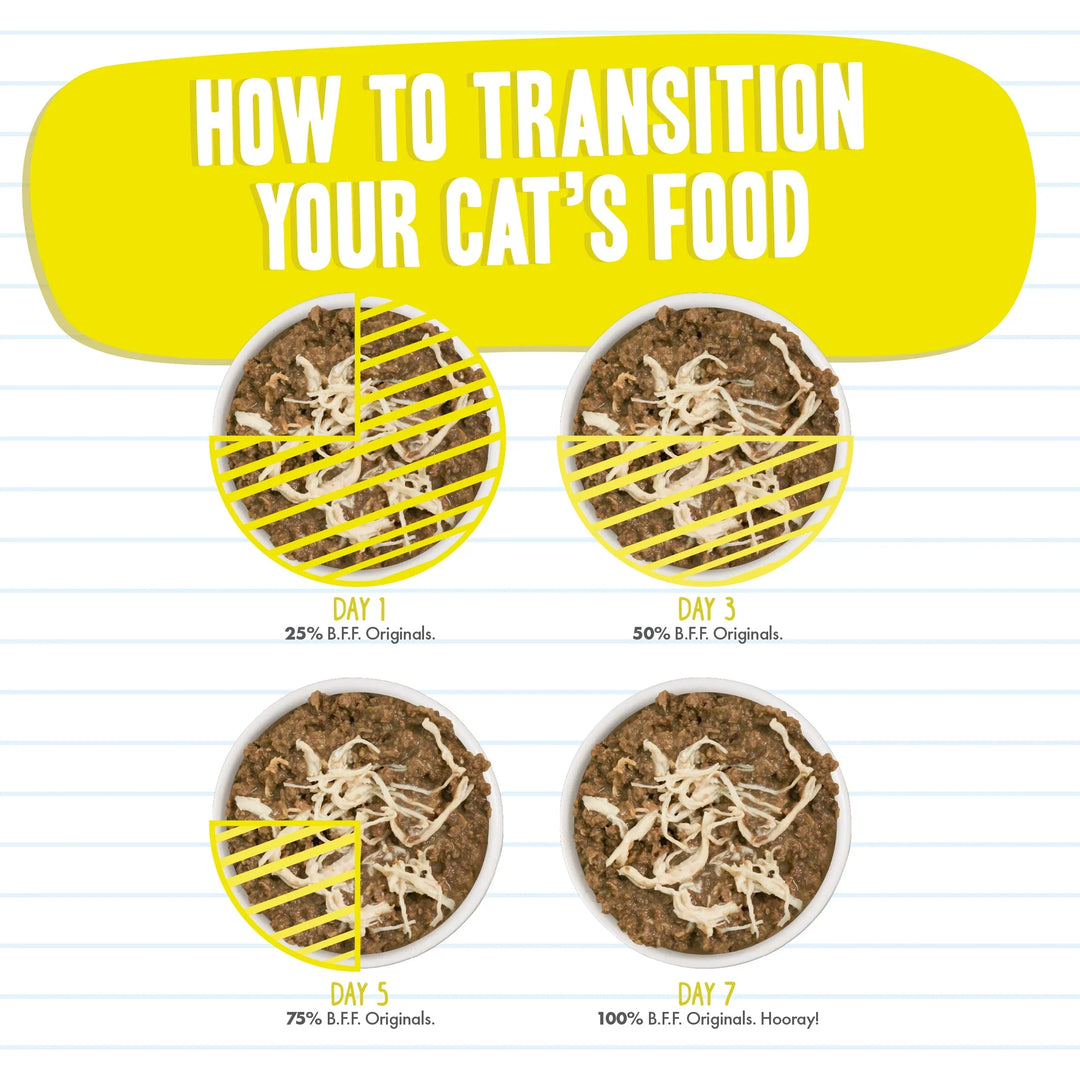 HOW TO TRANSITION YOUR CAT'S FOOD

DAY 1
25% B.F.F. Originals.

DAY 3
50% B.F.F. Originals.

DAY 5
75% B.F.F. Originals.

DAY 7
100% B.F.F. Originals. Hooray!