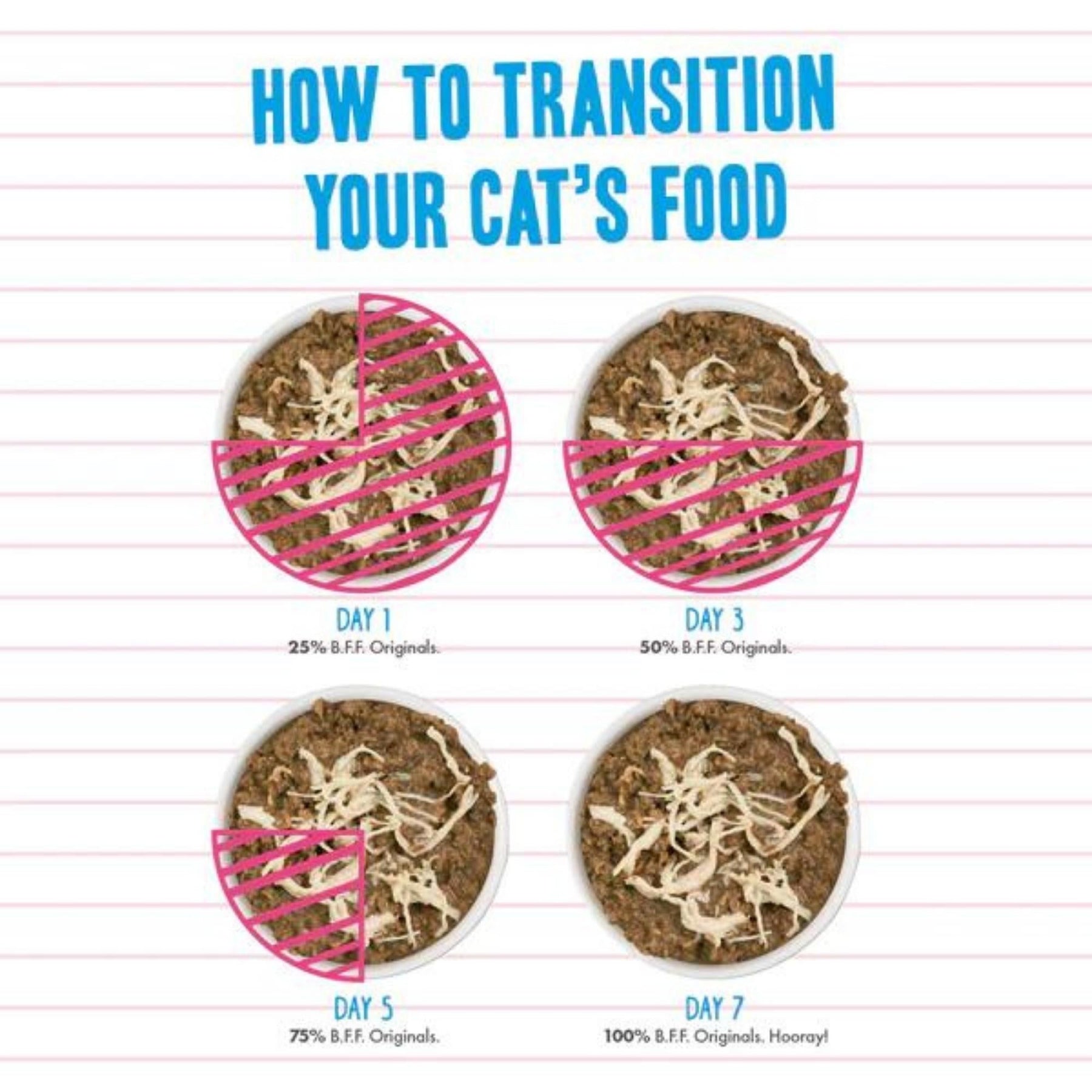 HOW TO TRANSITION YOUR CAT'S FOOD

DAY 1
25% B.F.F. Originals.

DAY 3
50% B.F.F. Originals.

DAY 5
75% B.F.F. Originals.

DAY 7
100% B.F.F. Originals. Hooray!